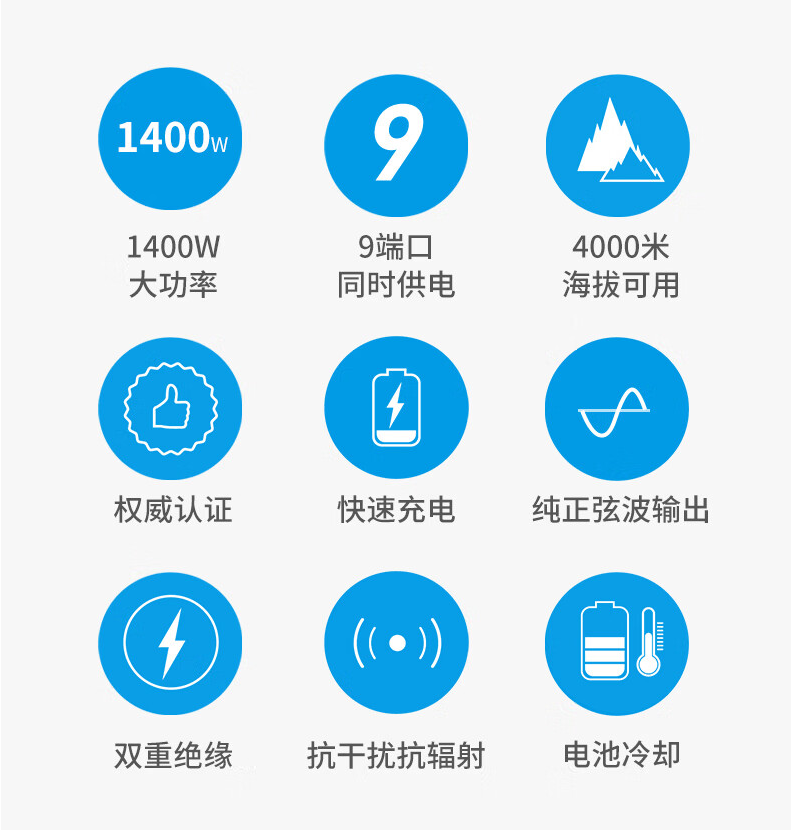 1400W

1400W
大功率

9

9端口
同时供电

4000米
海拔可用

权威认证

快速充电

纯正弦波输出

双重绝缘

抗干扰抗辐射

电池冷却