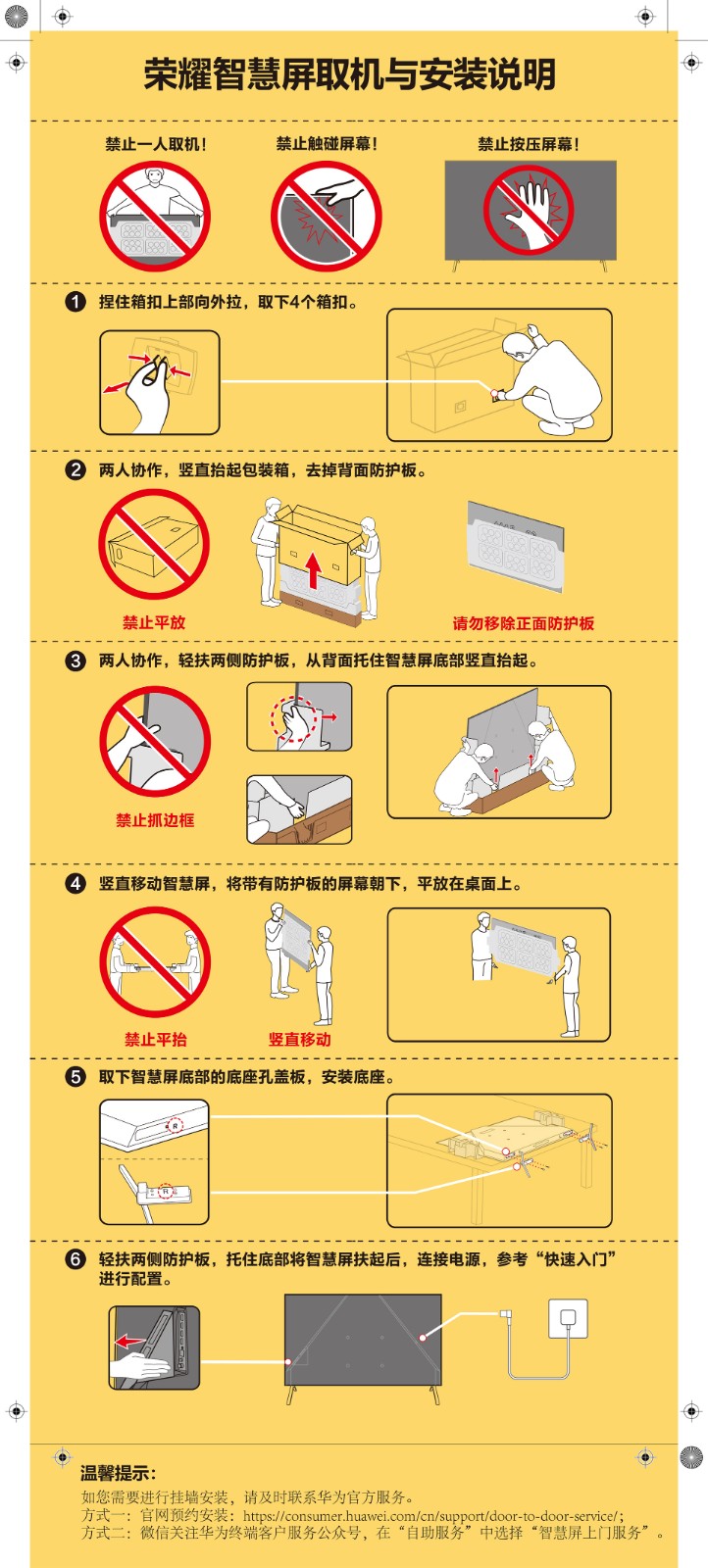 荣耀智慧屏取机与安装说明

禁止一人取机！

禁止触碰屏幕！

禁止按压屏幕！

1 捏住箱扣上部向外拉，取下4个箱扣。

2 两人协作，竖直抬起包装箱，去掉背面防护板。

禁止平放

请勿移除正面防护板

3 两人协作，轻扶两侧防护板，从背面托住智慧屏底部竖直抬起。

禁止抓边框

4 竖直移动智慧屏，将带有防护板的屏幕朝下，平放在桌面上。

禁止平抬

竖直移动

5 取下智慧屏底部的底座孔盖板，安装底座。

6 轻扶两侧防护板，托住底部将智慧屏扶起后，连接电源，参考“快速入门”进行配置。

温馨提示：

如您需要进行挂墙安装，请及时联系华为官方服务。
方式一：官网预约安装：https://consumer.huawei.com/cn/support/door-to-door-service/；
方式二：微信关注华为终端客户服务公众号，在“自助服务”中选择“智慧屏上门服务”。